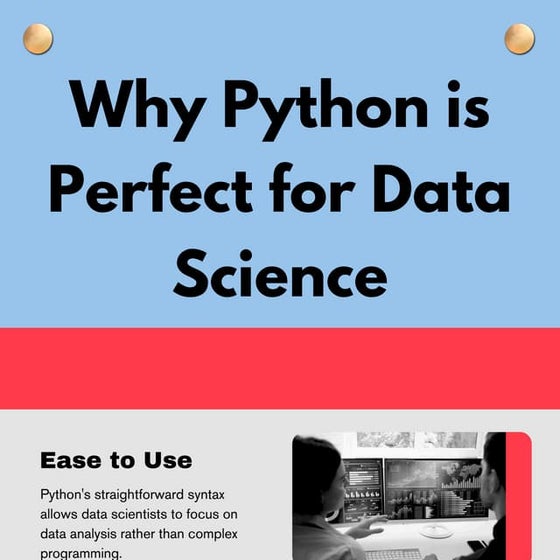 Why Python is Perfect for Data Science

Ease to Use

Python's straightforward syntax allows data scientists to focus on data analysis rather than complex programming.