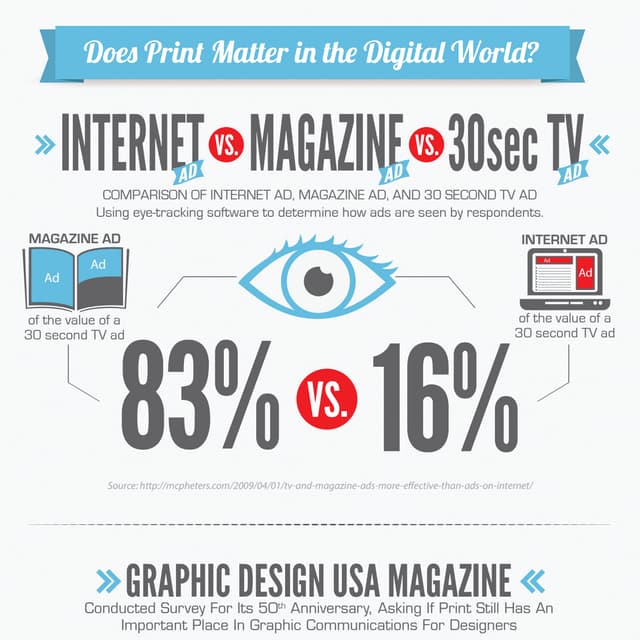 Does Print Matter in the Digital World?

» INTERNET AD VS. MAGAZINE AD VS. 30sec TV AD «

COMPARISON OF INTERNET AD, MAGAZINE AD, AND 30 SECOND TV AD
Using eye-tracking software to determine how ads are seen by respondents.

MAGAZINE AD

Ad Ad

of the value of a 30 second TV ad

INTERNET AD

Ad Ad

of the value of a 30 second TV ad

83% VS. 16%

Source: http://mcpheters.com/2009/04/01/tv-and-magazine-ads-more-effective-than-ads-on-internet/

» GRAPHIC DESIGN USA MAGAZINE «

Conducted Survey For Its 50$^{th}$ Anniversary, Asking If Print Still Has An Important Place In Graphic Communications For Designers