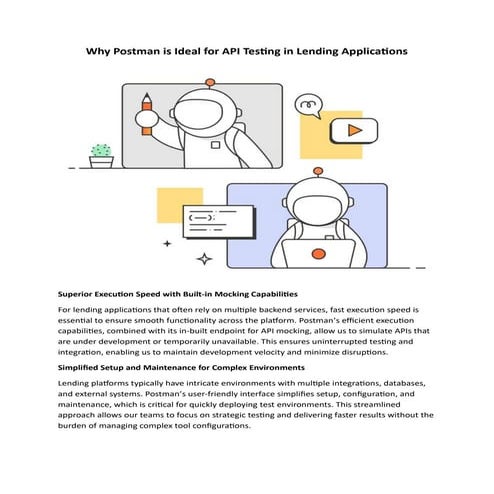 Why Postman is Ideal for API Testing in Lending Applications

Superior Execution Speed with Built-in Mocking Capabilities

For lending applications that often rely on multiple backend services, fast execution speed is essential to ensure smooth functionality across the platform. Postman's efficient execution capabilities, combined with its in-built endpoint for API mocking, allow us to simulate APIs that are under development or temporarily unavailable. This ensures uninterrupted testing and integration, enabling us to maintain development velocity and minimize disruptions.

Simplified Setup and Maintenance for Complex Environments

Lending platforms typically have intricate environments with multiple integrations, databases, and external systems. Postman's user-friendly interface simplifies setup, configuration, and maintenance, which is critical for quickly deploying test environments. This streamlined approach allows our teams to focus on strategic testing and delivering faster results without the burden of managing complex tool configurations.