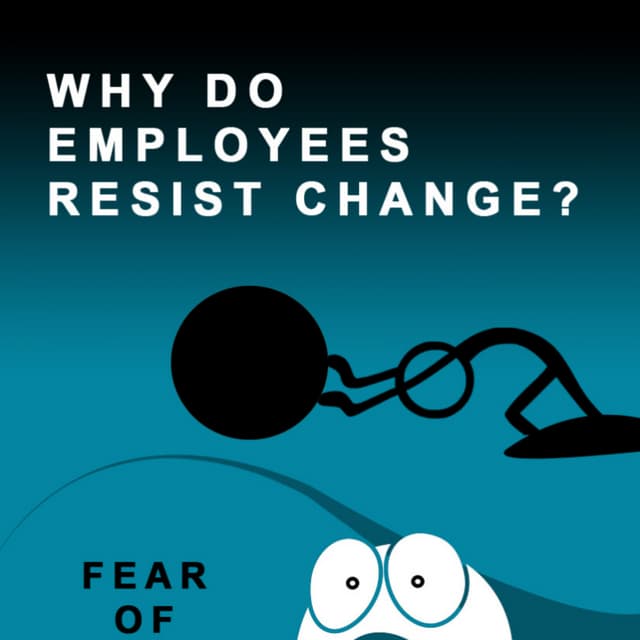 WHY DO EMPLOYEES RESIST CHANGE?

FEAR OF