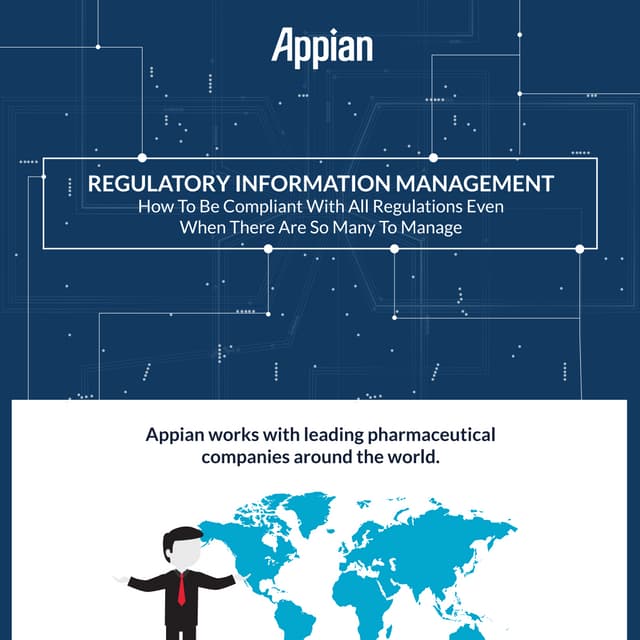 Appian

REGULATORY INFORMATION MANAGEMENT
How To Be Compliant With All Regulations Even When There Are So Many To Manage

Appian works with leading pharmaceutical companies around the world.