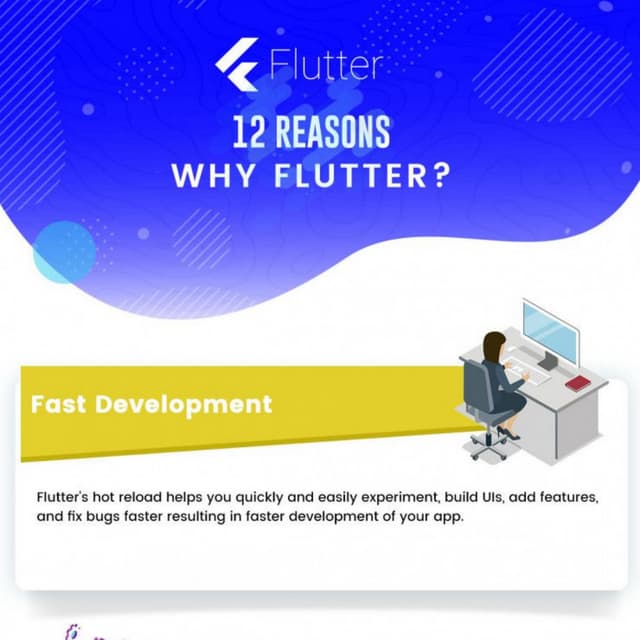 Flutter

12 REASONS
WHY FLUTTER?

Fast Development

Flutter's hot reload helps you quickly and easily experiment, build UIs, add features, and fix bugs faster resulting in faster development of your app.