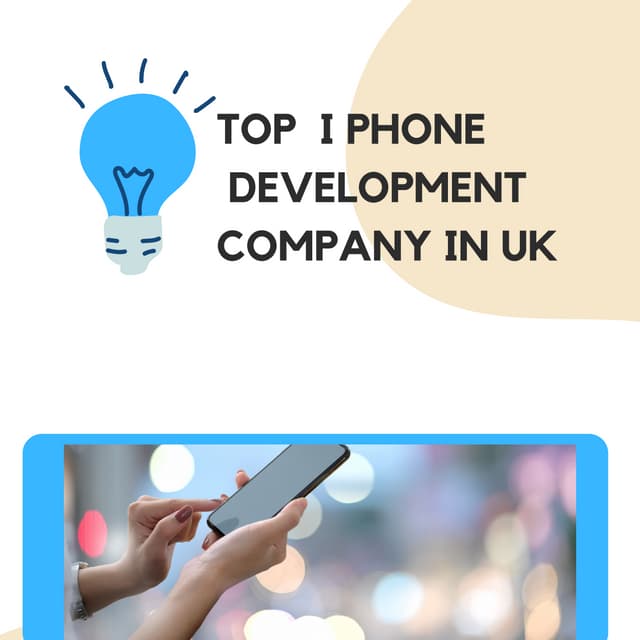 TOP I PHONE DEVELOPMENT COMPANY IN UK