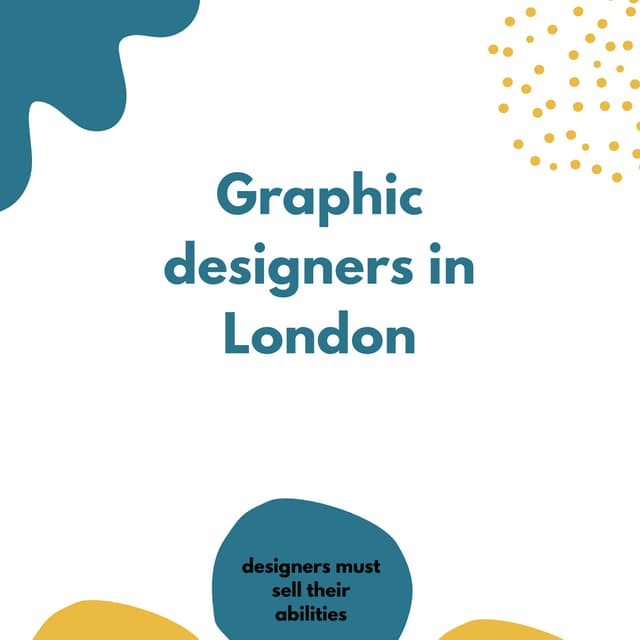 Graphic designers in London

designers must sell their abilities