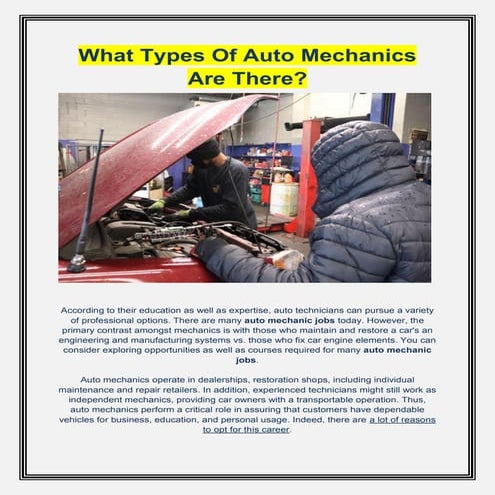 What Types Of Auto Mechanics Are There?

According to their education as well as expertise, auto technicians can pursue a variety of professional options. There are many auto mechanic jobs today. However, the primary contrast amongst mechanics is with those who maintain and restore a car's an engineering and manufacturing systems vs. those who fix car engine elements. You can consider exploring opportunities as well as courses required for many auto mechanic jobs.

Auto mechanics operate in dealerships, restoration shops, including individual maintenance and repair retailers. In addition, experienced technicians might still work as independent mechanics, providing car owners with a transportable operation. Thus, auto mechanics perform a critical role in assuring that customers have dependable vehicles for business, education, and personal usage. Indeed, there are a lot of reasons to opt for this career.