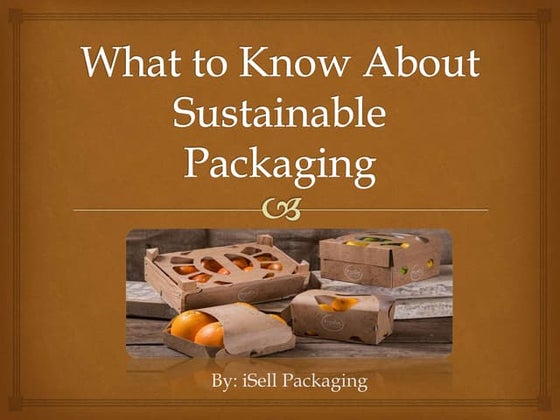 What to Know About Sustainable Packaging

By: iSell Packaging