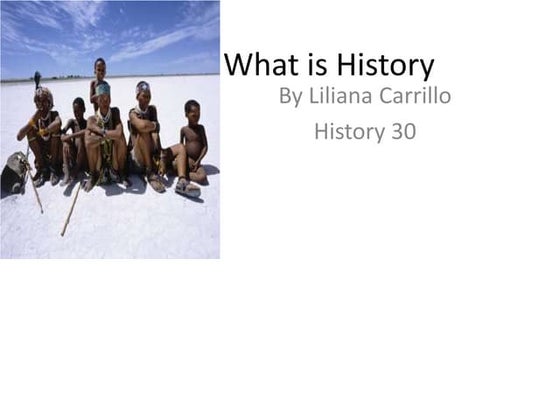 What is History

By Liliana Carrillo

History 30