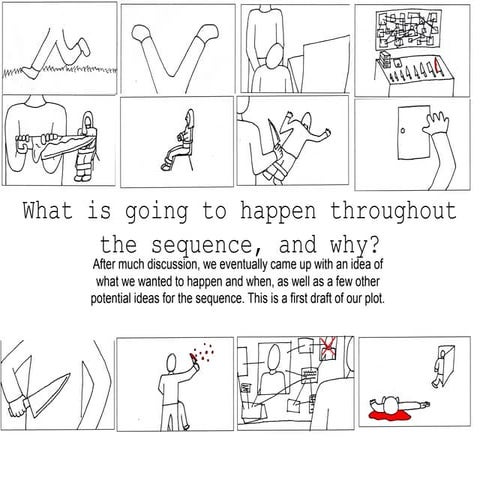 What is going to happen throughout the sequence, and why?

After much discussion, we eventually came up with an idea of what we wanted to happen and when, as well as a few other potential ideas for the sequence. This is a first draft of our plot.