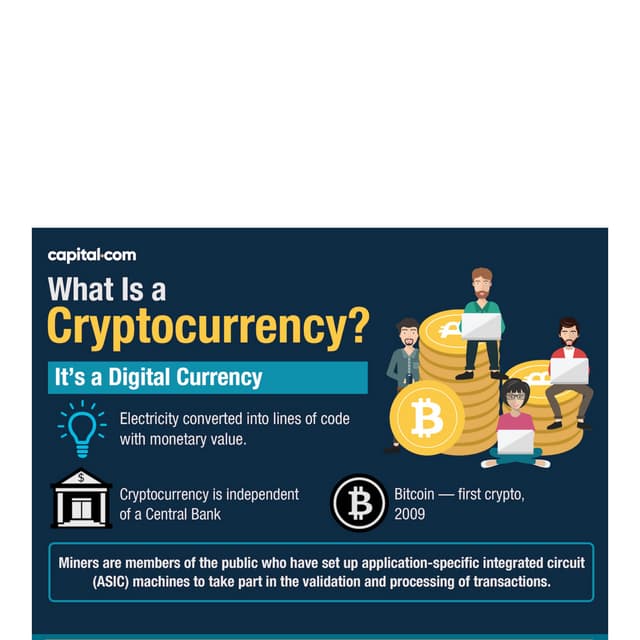 capital·com

What Is a Cryptocurrency?

It's a Digital Currency

Electricity converted into lines of code with monetary value.

$

Cryptocurrency is independent of a Central Bank

Bitcoin — first crypto, 2009

Miners are members of the public who have set up application-specific integrated circuit (ASIC) machines to take part in the validation and processing of transactions.