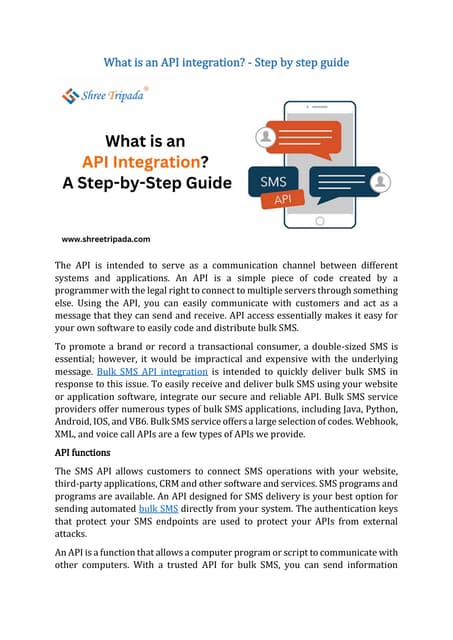 What is an API integration? - Step by step guide

Shree Tripada®

What is an API Integration? A Step-by-Step Guide

SMS

API

www.shreetripada.com

The API is intended to serve as a communication channel between different systems and applications. An API is a simple piece of code created by a programmer with the legal right to connect to multiple servers through something else. Using the API, you can easily communicate with customers and act as a message that they can send and receive. API access essentially makes it easy for your own software to easily code and distribute bulk SMS.

To promote a brand or record a transactional consumer, a double-sized SMS is essential; however, it would be impractical and expensive with the underlying message. Bulk SMS API integration is intended to quickly deliver bulk SMS in response to this issue. To easily receive and deliver bulk SMS using your website or application software, integrate our secure and reliable API. Bulk SMS service providers offer numerous types of bulk SMS applications, including Java, Python, Android, IOS, and VB6. Bulk SMS service offers a large selection of codes. Webhook, XML, and voice call APIs are a few types of APIs we provide.

API functions

The SMS API allows customers to connect SMS operations with your website, third-party applications, CRM and other software and services. SMS programs and programs are available. An API designed for SMS delivery is your best option for sending automated bulk SMS directly from your system. The authentication keys that protect your SMS endpoints are used to protect your APIs from external attacks.

An API is a function that allows a computer program or script to communicate with other computers. With a trusted API for bulk SMS, you can send information