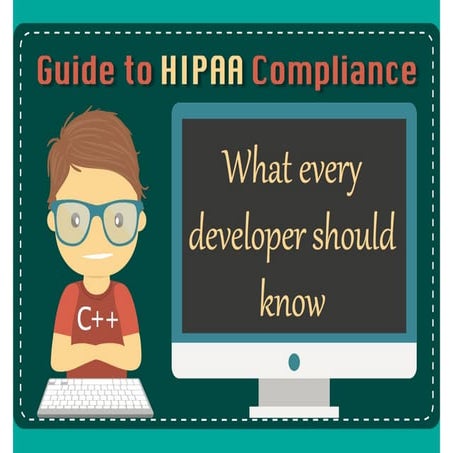 Guide to HIPAA Compliance

What every developer should know

C++