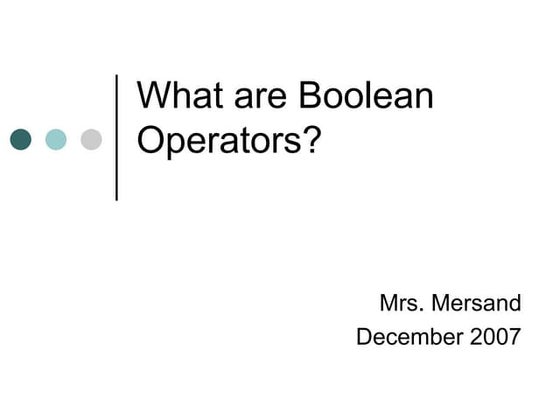 What are Boolean Operators?

Mrs. Mersand
December 2007