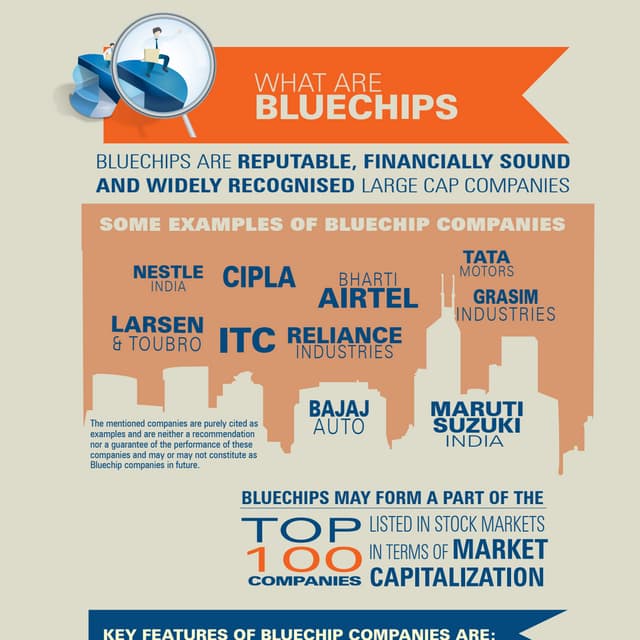 WHAT ARE
BLUECHIPS

BLUECHIPS ARE REPUTABLE, FINANCIALLY SOUND AND WIDELY RECOGNISED LARGE CAP COMPANIES

SOME EXAMPLES OF BLUECHIP COMPANIES

NESTLE INDIA

CIPLA

BHARTI AIRTEL

TATA MOTORS

GRASIM INDUSTRIES

LARSEN & TOUBRO

ITC

RELIANCE INDUSTRIES

BAJAJ AUTO

MARUTI SUZUKI INDIA

The mentioned companies are purely cited as examples and are neither a recommendation nor a guarantee of the performance of these companies and may or may not constitute as Bluechip companies in future.

BLUECHIPS MAY FORM A PART OF THE
TOP 100 COMPANIES LISTED IN STOCK MARKETS IN TERMS OF MARKET CAPITALIZATION

KEY FEATURES OF BLUECHIP COMPANIES ARE: