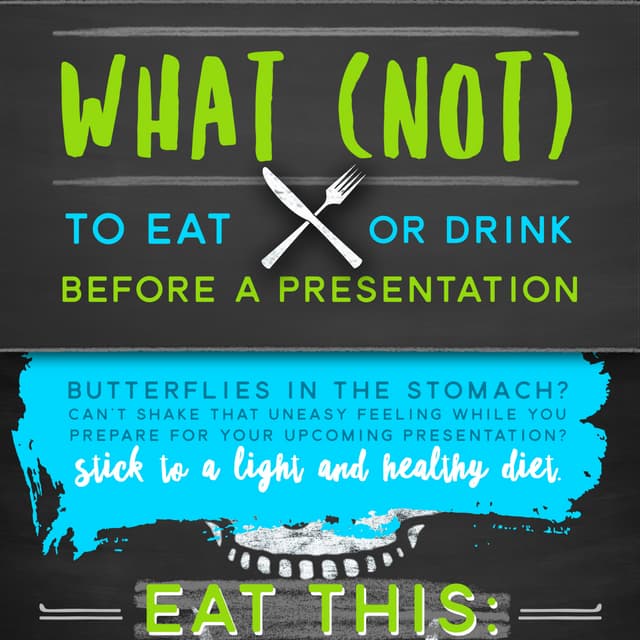 WHAT (NOT)

TO EAT OR DRINK

BEFORE A PRESENTATION

BUTTERFLIES IN THE STOMACH?
CAN'T SHAKE THAT UNEASY FEELING WHILE YOU PREPARE FOR YOUR UPCOMING PRESENTATION?
stick to a light and healthy diet.

EAT THIS: