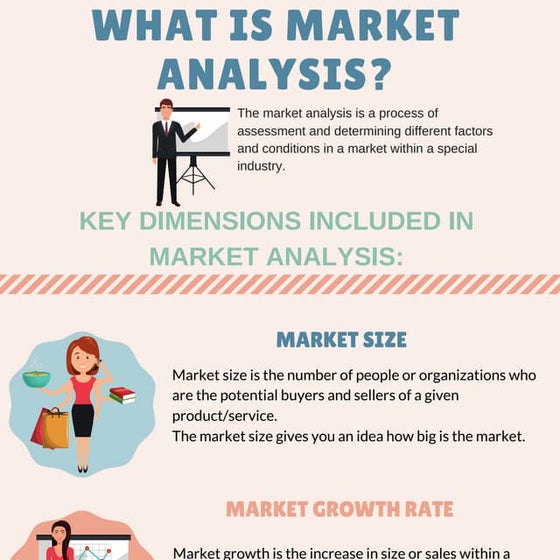 WHAT IS MARKET ANALYSIS?

The market analysis is a process of assessment and determining different factors and conditions in a market within a special industry.

KEY DIMENSIONS INCLUDED IN MARKET ANALYSIS:

MARKET SIZE

Market size is the number of people or organizations who are the potential buyers and sellers of a given product/service.
The market size gives you an idea how big is the market.

MARKET GROWTH RATE

Market growth is the increase in size or sales within a