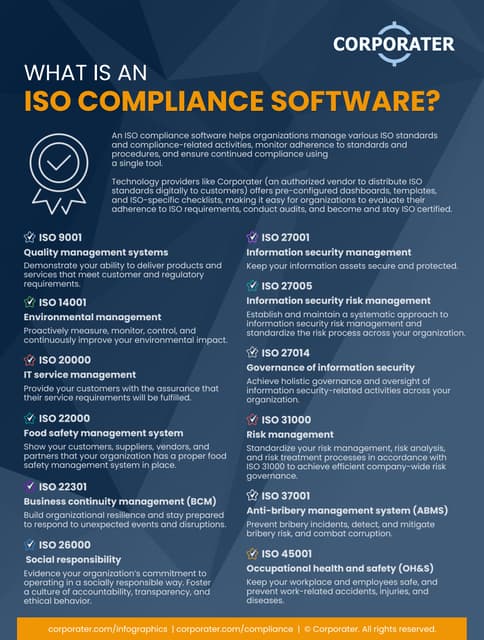 CORPORATER

WHAT IS AN
ISO COMPLIANCE SOFTWARE?

An ISO compliance software helps organizations manage various ISO standards and compliance-related activities, monitor adherence to standards and procedures, and ensure continued compliance using a single tool.

Technology providers like Corporater (an authorized vendor to distribute ISO standards digitally to customers) offers pre-configured dashboards, templates, and ISO-specific checklists, making it easy for organizations to evaluate their adherence to ISO requirements, conduct audits, and become and stay ISO certified.

ISO 9001
Quality management systems
Demonstrate your ability to deliver products and services that meet customer and regulatory requirements.

ISO 14001
Environmental management
Proactively measure, monitor, control, and continuously improve your environmental impact.

ISO 20000
IT service management
Provide your customers with the assurance that their service requirements will be fulfilled.

ISO 22000
Food safety management system
Show your customers, suppliers, vendors, and partners that your organization has a proper food safety management system in place.

ISO 22301
Business continuity management (BCM)
Build organizational resilience and stay prepared to respond to unexpected events and disruptions.

ISO 26000
Social responsibility
Evidence your organization's commitment to operating in a socially responsible way. Foster a culture of accountability, transparency, and ethical behavior.

ISO 27001
Information security management
Keep your information assets secure and protected.

ISO 27005
Information security risk management
Establish and maintain a systematic approach to information security risk management and standardize the risk process across your organization.

ISO 27014
Governance of information security
Achieve holistic governance and oversight of information security-related activities across your organization.

ISO 31000
Risk management
Standardize your risk management, risk analysis, and risk treatment processes in accordance with ISO 31000 to achieve efficient company-wide risk governance.

ISO 37001
Anti-bribery management system (ABMS)
Prevent bribery incidents, detect, and mitigate bribery risk, and combat corruption.

ISO 45001
Occupational health and safety (OH&S)
Keep your workplace and employees safe, and prevent work-related accidents, injuries, and diseases.

corporater.com/infographics | corporater.com/compliance | © Corporater. All rights reserved.