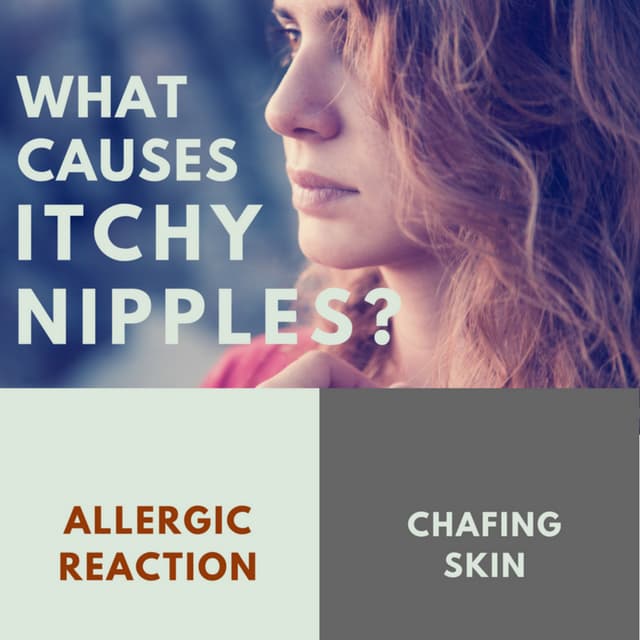 WHAT CAUSES ITCHY NIPPLES?

ALLERGIC REACTION

CHAFING SKIN