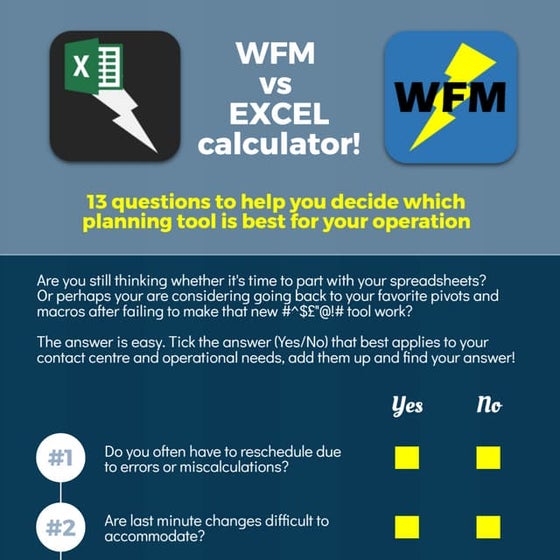 X

WFM
vs
EXCEL
calculator!

WFM

13 questions to help you decide which planning tool is best for your operation

Are you still thinking whether it's time to part with your spreadsheets? Or perhaps your are considering going back to your favorite pivots and macros after failing to make that new #^$£"@!# tool work?

The answer is easy. Tick the answer (Yes/No) that best applies to your contact centre and operational needs, add them up and find your answer!

Yes No

#1 Do you often have to reschedule due to errors or miscalculations?

#2 Are last minute changes difficult to accommodate?