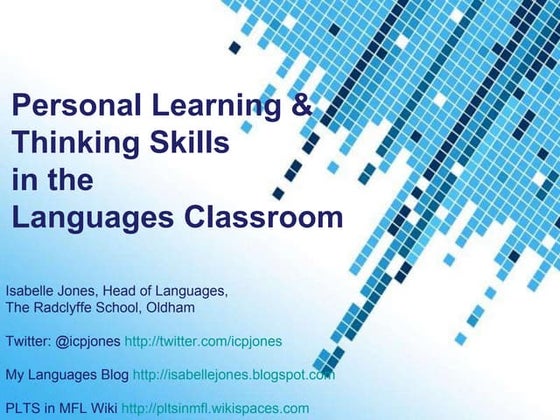 Personal Learning & Thinking Skills in the Languages Classroom

Isabelle Jones, Head of Languages, The Radclyffe School, Oldham

Twitter: @icpjones http://twitter.com/icpjones

My Languages Blog http://isabellejones.blogspot.com

PLTS in MFL Wiki http://pltsinmfl.wikispaces.com