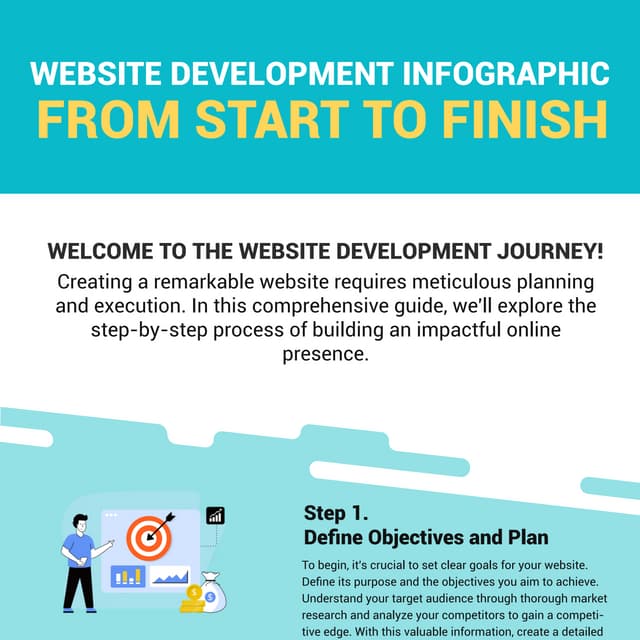 WEBSITE DEVELOPMENT INFOGRAPHIC
FROM START TO FINISH

WELCOME TO THE WEBSITE DEVELOPMENT JOURNEY!
Creating a remarkable website requires meticulous planning and execution. In this comprehensive guide, we'll explore the step-by-step process of building an impactful online presence.

Step 1.
Define Objectives and Plan

To begin, it's crucial to set clear goals for your website. Define its purpose and the objectives you aim to achieve. Understand your target audience through thorough market research and analyze your competitors to gain a competitive edge. With this valuable information, create a detailed