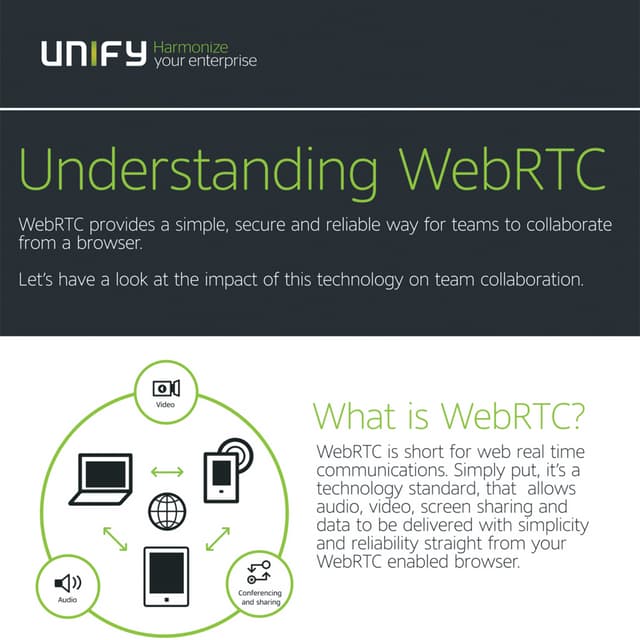 UNIFY Harmonize your enterprise

Understanding WebRTC

WebRTC provides a simple, secure and reliable way for teams to collaborate from a browser.

Let's have a look at the impact of this technology on team collaboration.

Video

Audio

Conferencing and sharing

What is WebRTC?

WebRTC is short for web real time communications. Simply put, it's a technology standard, that allows audio, video, screen sharing and data to be delivered with simplicity and reliability straight from your WebRTC enabled browser.