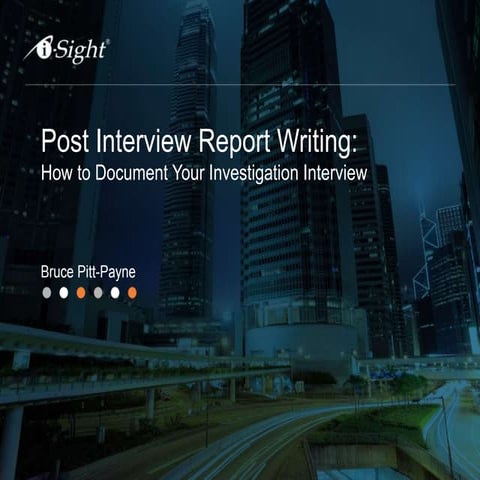 i-Sight®

Post Interview Report Writing:
How to Document Your Investigation Interview

Bruce Pitt-Payne