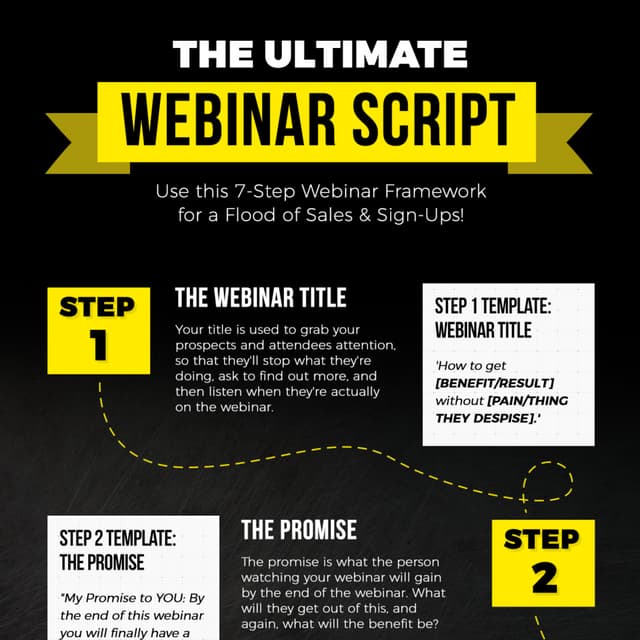 THE ULTIMATE

WEBINAR SCRIPT

Use this 7-Step Webinar Framework for a Flood of Sales & Sign-Ups!

STEP 1

THE WEBINAR TITLE

Your title is used to grab your prospects and attendees attention, so that they'll stop what they're doing, ask to find out more, and then listen when they're actually on the webinar.

STEP 1 TEMPLATE: WEBINAR TITLE

'How to get [BENEFIT/RESULT] without [PAIN/THING THEY DESPISE].'

STEP 2 TEMPLATE: THE PROMISE

"My Promise to YOU: By the end of this webinar you will finally have a

THE PROMISE

The promise is what the person watching your webinar will gain by the end of the webinar. What will they get out of this, and again, what will the benefit be?

STEP 2