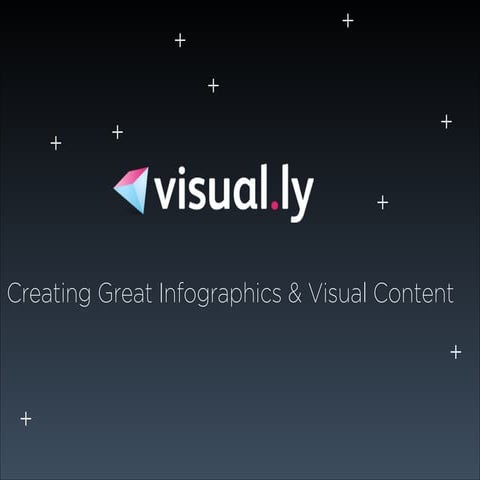 visual.ly

Creating Great Infographics & Visual Content