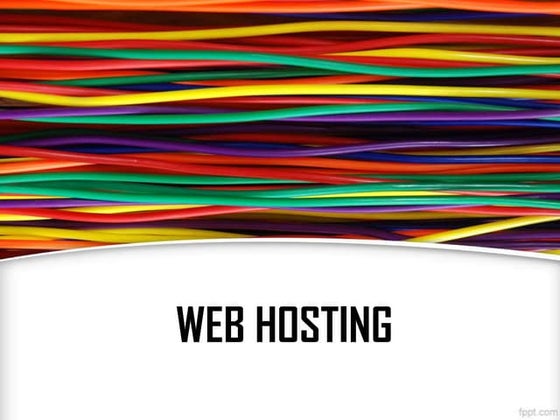 WEB HOSTING

fppt.com