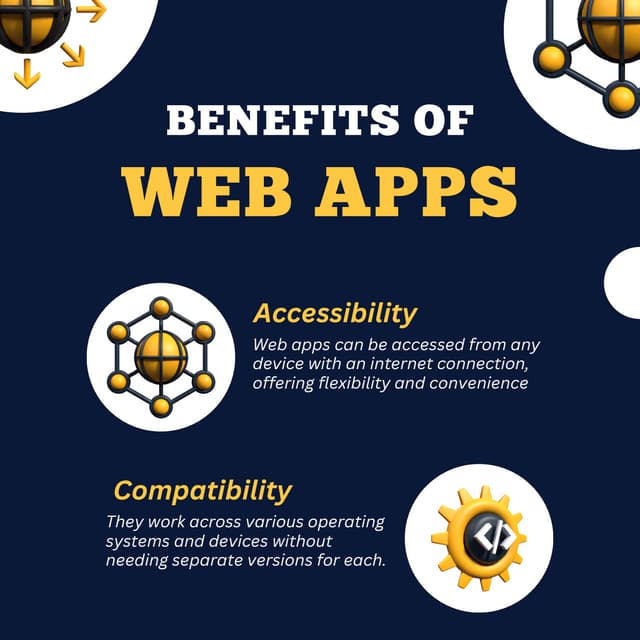 BENEFITS OF
WEB APPS

Accessibility
Web apps can be accessed from any device with an internet connection, offering flexibility and convenience

Compatibility
They work across various operating systems and devices without needing separate versions for each.

</>