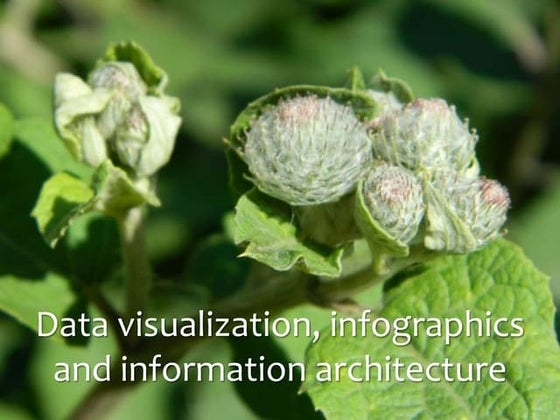 Data visualization, infographics and information architecture