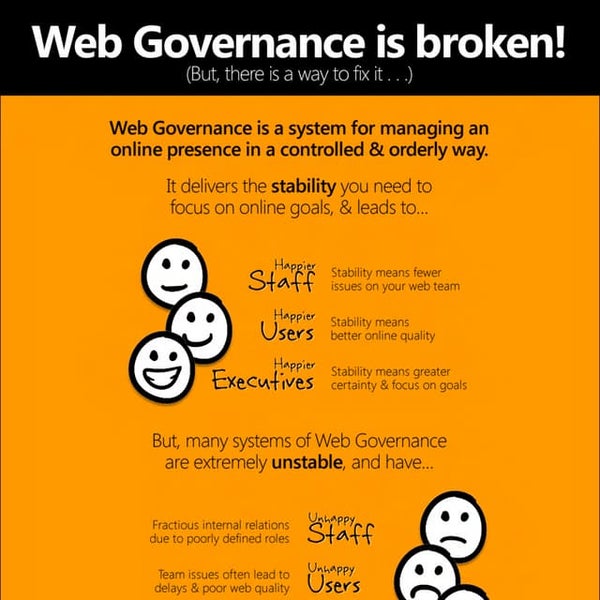 Web Governance is broken!
(But, there is a way to fix it . . .)

Web Governance is a system for managing an online presence in a controlled & orderly way.

It delivers the stability you need to focus on online goals, & leads to...

Happier Staff
Stability means fewer issues on your web team

Happier Users
Stability means better online quality

Happier Executives
Stability means greater certainty & focus on goals

But, many systems of Web Governance are extremely unstable, and have...

Fractious internal relations due to poorly defined roles
Unhappy Staff

Team issues often lead to delays & poor web quality
Unhappy Users