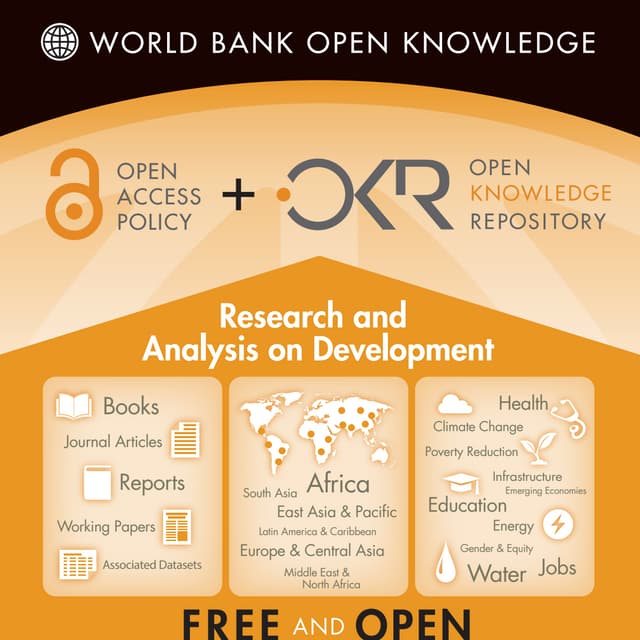 WORLD BANK OPEN KNOWLEDGE

OPEN ACCESS POLICY + OKR OPEN KNOWLEDGE REPOSITORY

Research and Analysis on Development

Books
Journal Articles
Reports
Working Papers
Associated Datasets

South Asia
Africa
East Asia & Pacific
Latin America & Caribbean
Europe & Central Asia
Middle East & North Africa

Health
Climate Change
Poverty Reduction
Infrastructure
Emerging Economies
Education
Energy
Gender & Equity
Water
Jobs

FREE AND OPEN