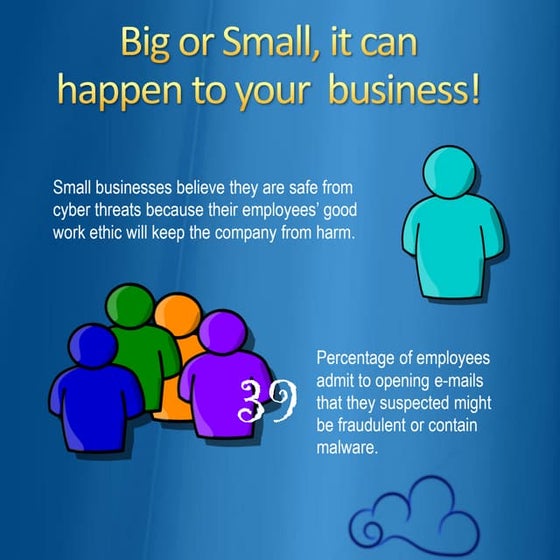 Big or Small, it can happen to your business!

Small businesses believe they are safe from cyber threats because their employees' good work ethic will keep the company from harm.

39

Percentage of employees admit to opening e-mails that they suspected might be fraudulent or contain malware.