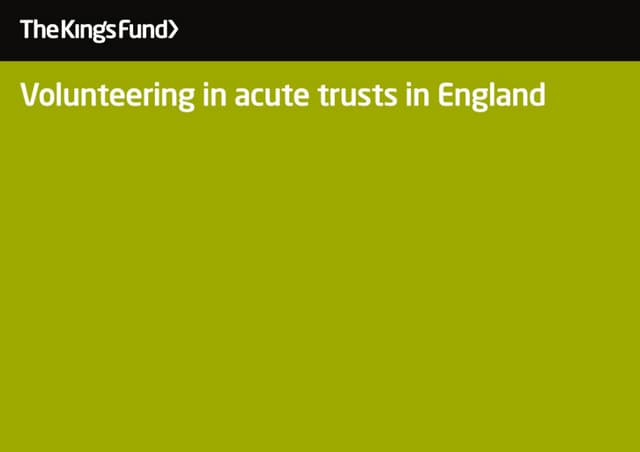 The King's Fund>

Volunteering in acute trusts in England