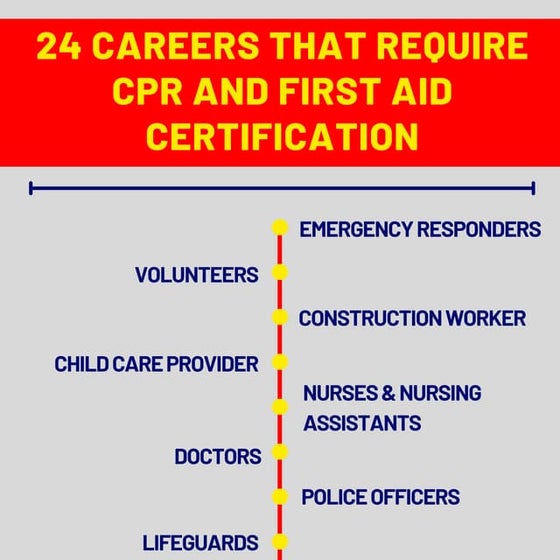 24 CAREERS THAT REQUIRE CPR AND FIRST AID CERTIFICATION

EMERGENCY RESPONDERS

VOLUNTEERS

CONSTRUCTION WORKER

CHILD CARE PROVIDER

NURSES & NURSING ASSISTANTS

DOCTORS

POLICE OFFICERS

LIFEGUARDS