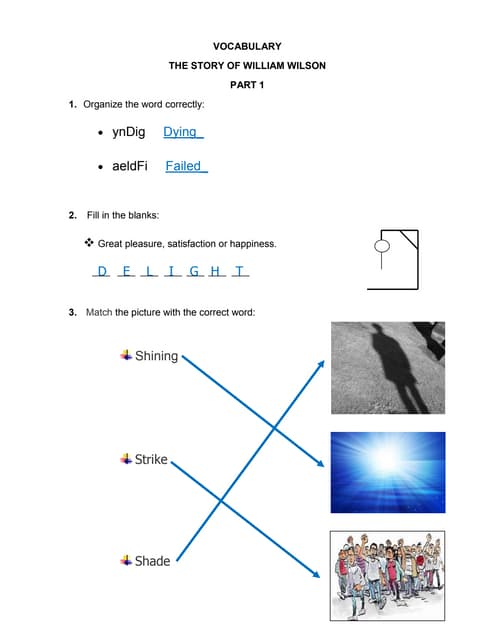 VOCABULARY

THE STORY OF WILLIAM WILSON

PART 1

1. Organize the word correctly:

• ynDig Dying

• aeldFi Failed

2. Fill in the blanks:

❖ Great pleasure, satisfaction or happiness.

D E L I G H T

3. Match the picture with the correct word:

Shining

Strike

Shade