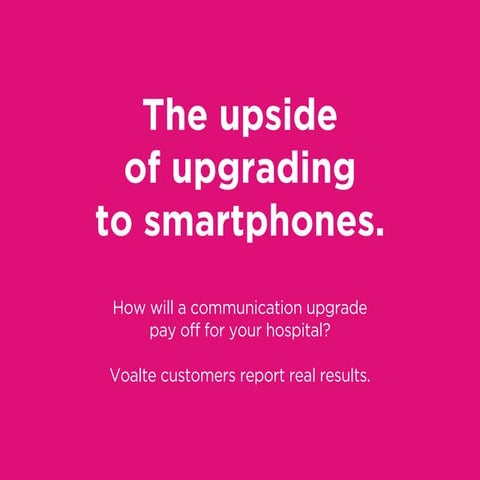 The upside of upgrading to smartphones.

How will a communication upgrade pay off for your hospital?

Voalte customers report real results.