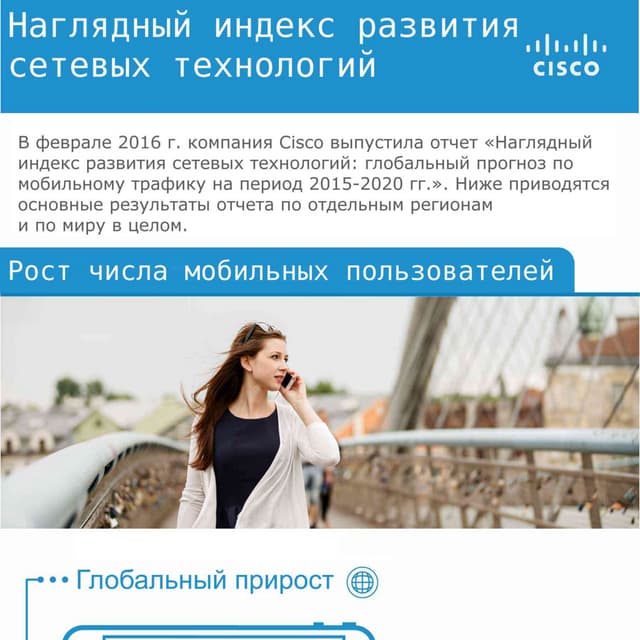 Наглядный индекс развития сетевых технологий

CISCO

В феврале 2016 г. компания Cisco выпустила отчет «Наглядный индекс развития сетевых технологий: глобальный прогноз по мобильному трафику на период 2015-2020 гг.». Ниже приводятся основные результаты отчета по отдельным регионам и по миру в целом.

Рост числа мобильных пользователей

Глобальный прирост