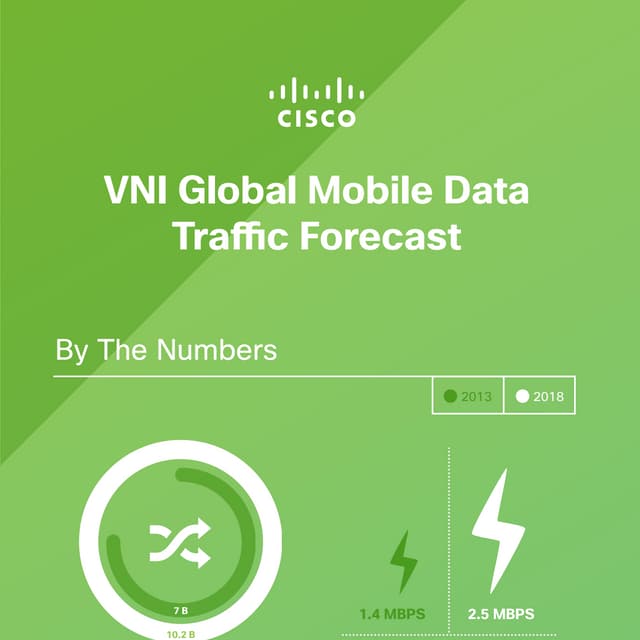 CISCO

VNI Global Mobile Data Traffic Forecast

By The Numbers

2013 2018

7 B
10.2 B

1.4 MBPS
2.5 MBPS