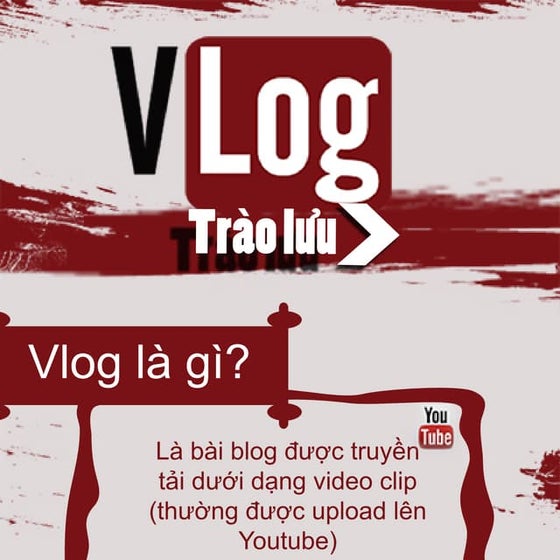 VLog

Trào lưu

Vlog là gì?

You Tube

Là bài blog được truyền tải dưới dạng video clip (thường được upload lên Youtube)