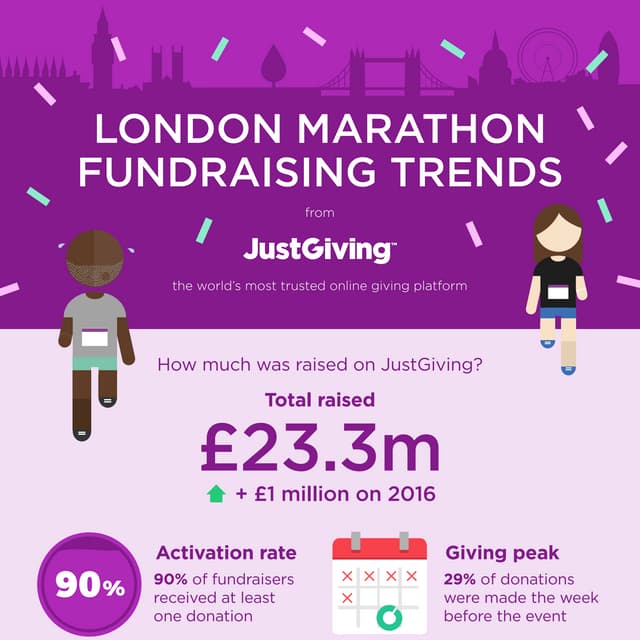 LONDON MARATHON FUNDRAISING TRENDS

from

JustGiving™

the world's most trusted online giving platform

How much was raised on JustGiving?

Total raised

£23.3m

+ £1 million on 2016

90%

Activation rate

90% of fundraisers received at least one donation

Giving peak

29% of donations were made the week before the event