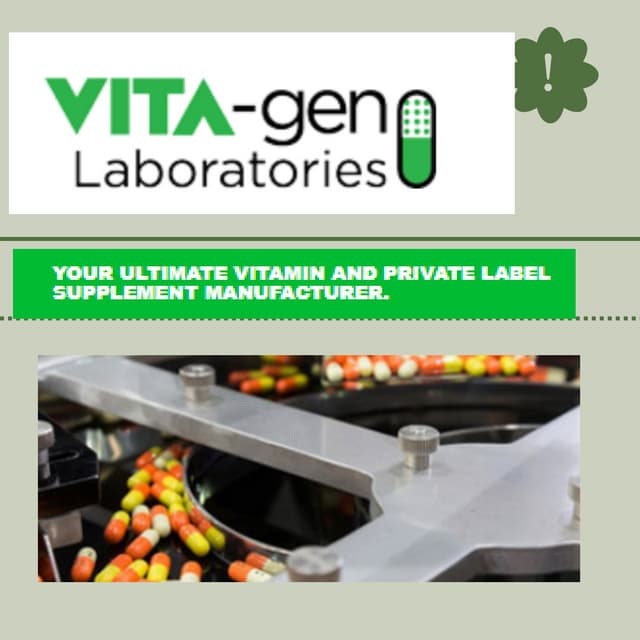 VITA-gen
Laboratories

!

YOUR ULTIMATE VITAMIN AND PRIVATE LABEL SUPPLEMENT MANUFACTURER.