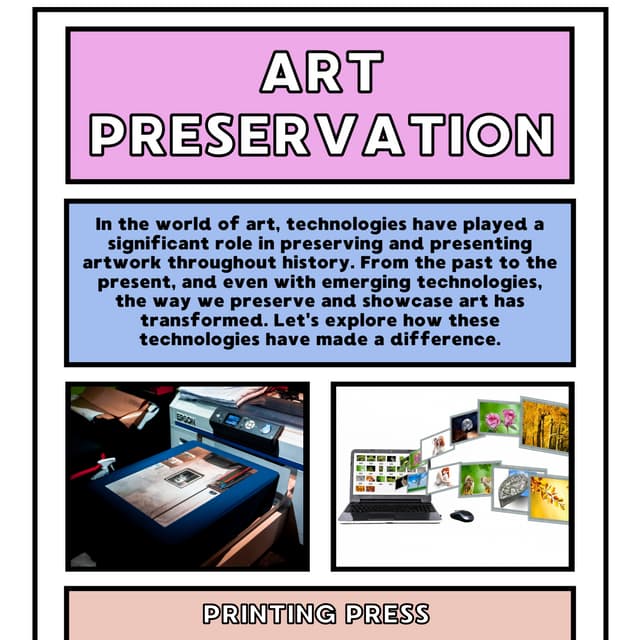 ART PRESERVATION

In the world of art, technologies have played a significant role in preserving and presenting artwork throughout history. From the past to the present, and even with emerging technologies, the way we preserve and showcase art has transformed. Let's explore how these technologies have made a difference.

EPSON

PRINTING PRESS