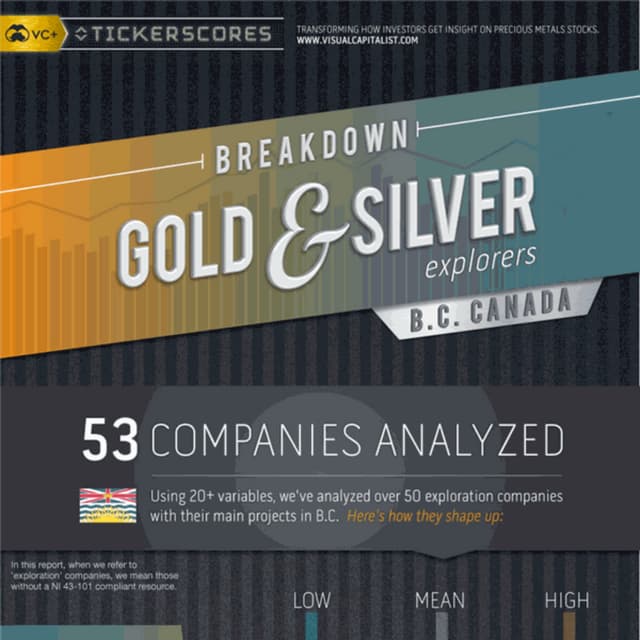 VC+ TICKERSCORES

TRANSFORMING HOW INVESTORS GET INSIGHT ON PRECIOUS METALS STOCKS.
WWW.VISUALCAPITALIST.COM

BREAKDOWN

GOLD & SILVER
explorers

B.C. CANADA

53 COMPANIES ANALYZED

Using 20+ variables, we've analyzed over 50 exploration companies with their main projects in B.C. Here's how they shape up:

In this report, when we refer to 'exploration' companies, we mean those without a NI 43-101 compliant resource.

LOW MEAN HIGH