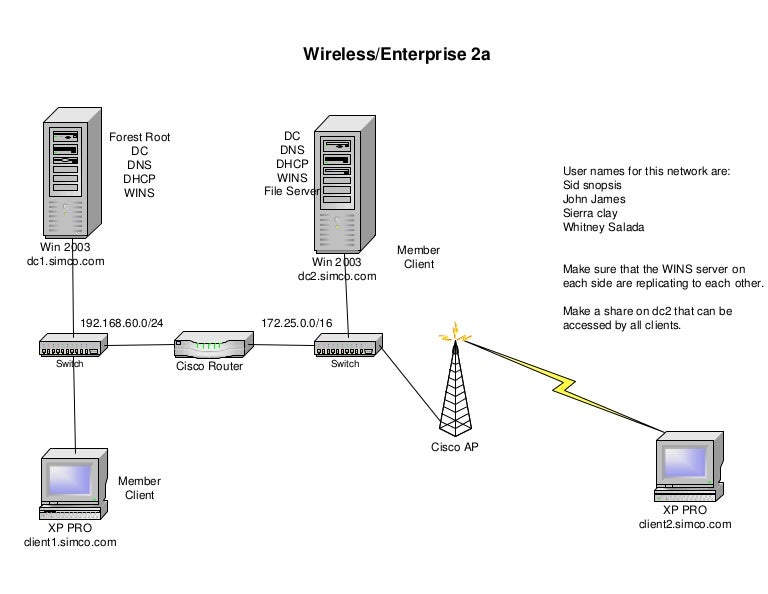 Wireless/Enterprise 2a

Forest Root
DC
DNS
DHCP
WINS

Win 2003
dc1.simco.com

DC
DNS
DHCP
WINS
File Server

Win 2003
dc2.simco.com

Member
Client

User names for this network are:
Sid snopsis
John James
Sierra clay
Whitney Salada

Make sure that the WINS server on each side are replicating to each other.

Make a share on dc2 that can be accessed by all clients.

192.168.60.0/24

172.25.0.0/16

Switch

Cisco Router

Switch

Cisco AP

Member
Client

XP PRO
client1.simco.com

XP PRO
client2.simco.com