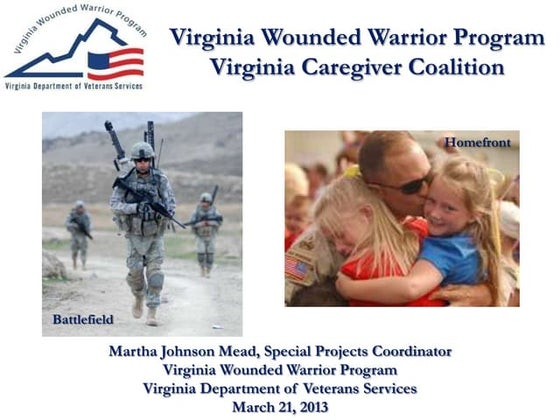 Virginia Wounded Warrior Program
Virginia Department of Veterans Services

Virginia Wounded Warrior Program
Virginia Caregiver Coalition

Battlefield

Homefront

Martha Johnson Mead, Special Projects Coordinator
Virginia Wounded Warrior Program
Virginia Department of Veterans Services
March 21, 2013