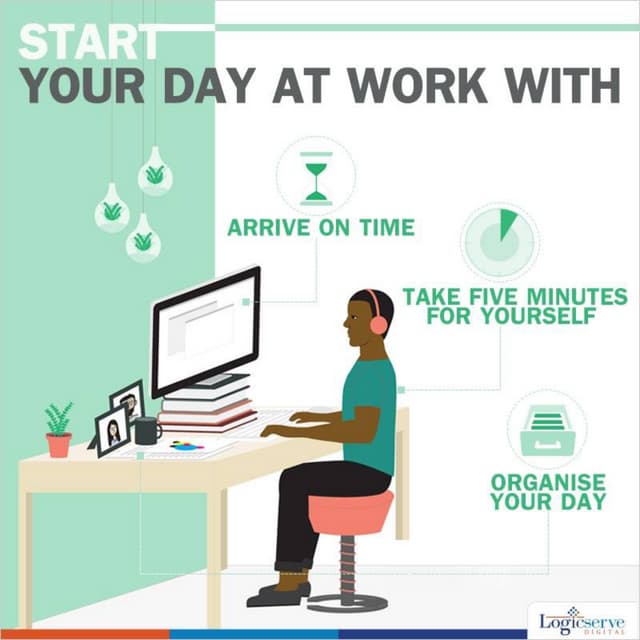 START
YOUR DAY AT WORK WITH

ARRIVE ON TIME

TAKE FIVE MINUTES FOR YOURSELF

ORGANISE YOUR DAY

Logicserve DIGITAL