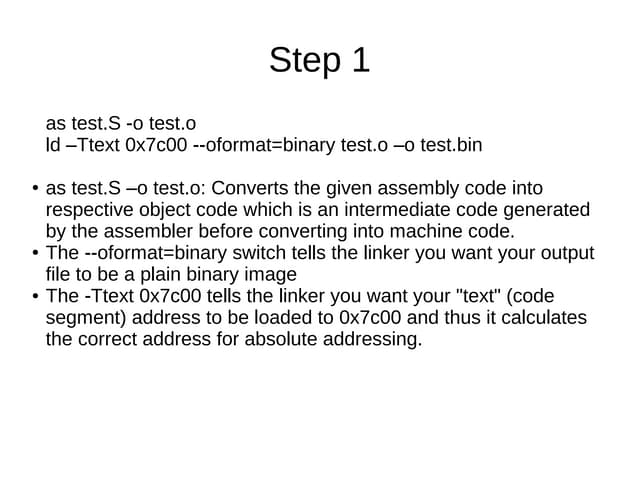 Step 1

as test.S -o test.o
ld –Ttext 0x7c00 --oformat=binary test.o –o test.bin

• as test.S –o test.o: Converts the given assembly code into respective object code which is an intermediate code generated by the assembler before converting into machine code.
• The --oformat=binary switch tells the linker you want your output file to be a plain binary image
• The -Ttext 0x7c00 tells the linker you want your "text" (code segment) address to be loaded to 0x7c00 and thus it calculates the correct address for absolute addressing.