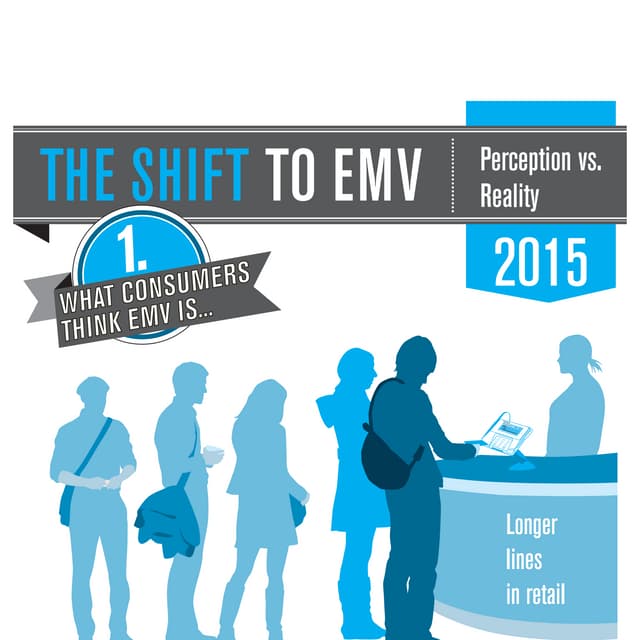 THE SHIFT TO EMV

Perception vs. Reality

2015

1.

WHAT CONSUMERS THINK EMV IS...

Longer lines in retail